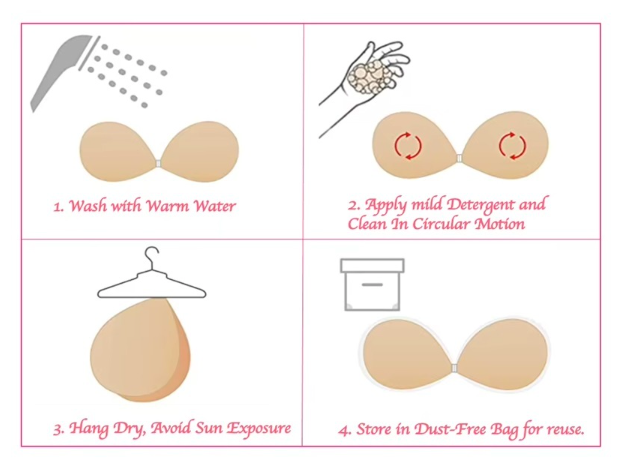 1. Wash with Warm Water

2. Apply mild Detergent and Clean In Circular Motion

3. Hang Dry, Avoid Sun Exposure

4. Store in Dust-Free Bag for reuse.